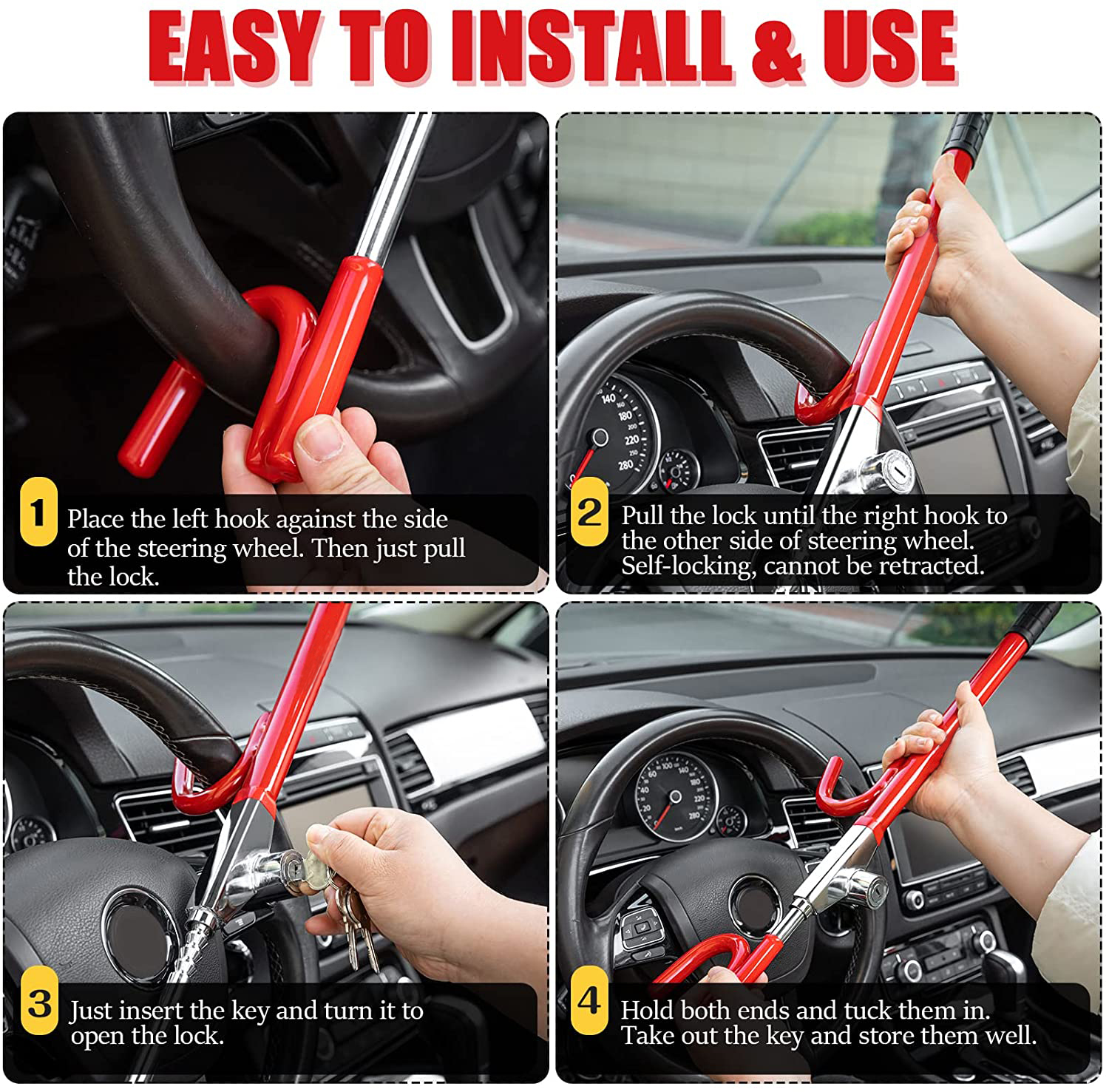 EASY TO INSTALL & USE

1 Place the left hook against the side of the steering wheel. Then just pull the lock.

2 Pull the lock until the right hook to the other side of steering wheel. Self-locking, cannot be retracted.

3 Just insert the key and turn it to open the lock.

4 Hold both ends and tuck them in. Take out the key and store them well.