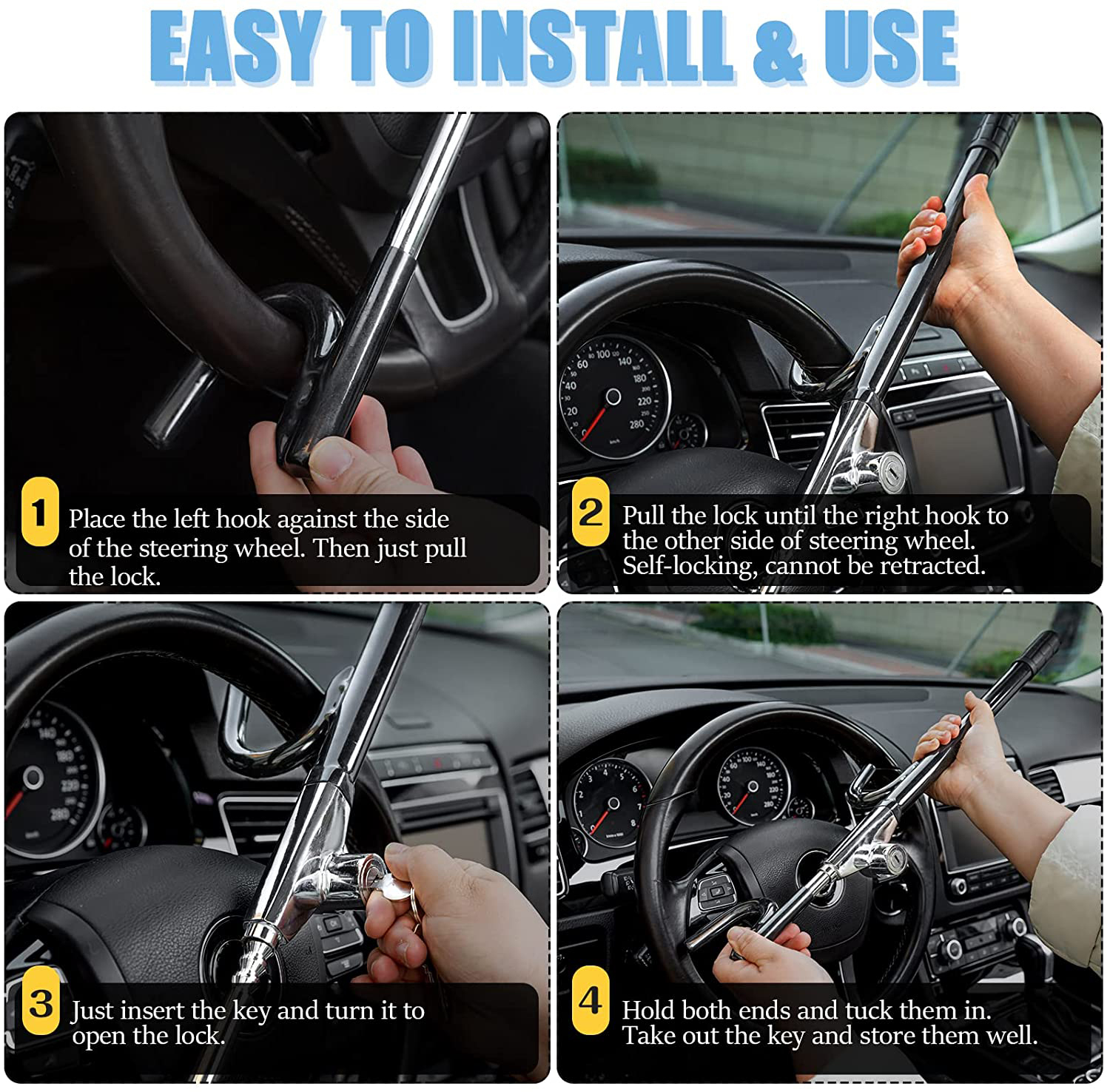 EASY TO INSTALL & USE

1 Place the left hook against the side of the steering wheel. Then just pull the lock.

2 Pull the lock until the right hook to the other side of steering wheel. Self-locking, cannot be retracted.

3 Just insert the key and turn it to open the lock.

4 Hold both ends and tuck them in. Take out the key and store them well.