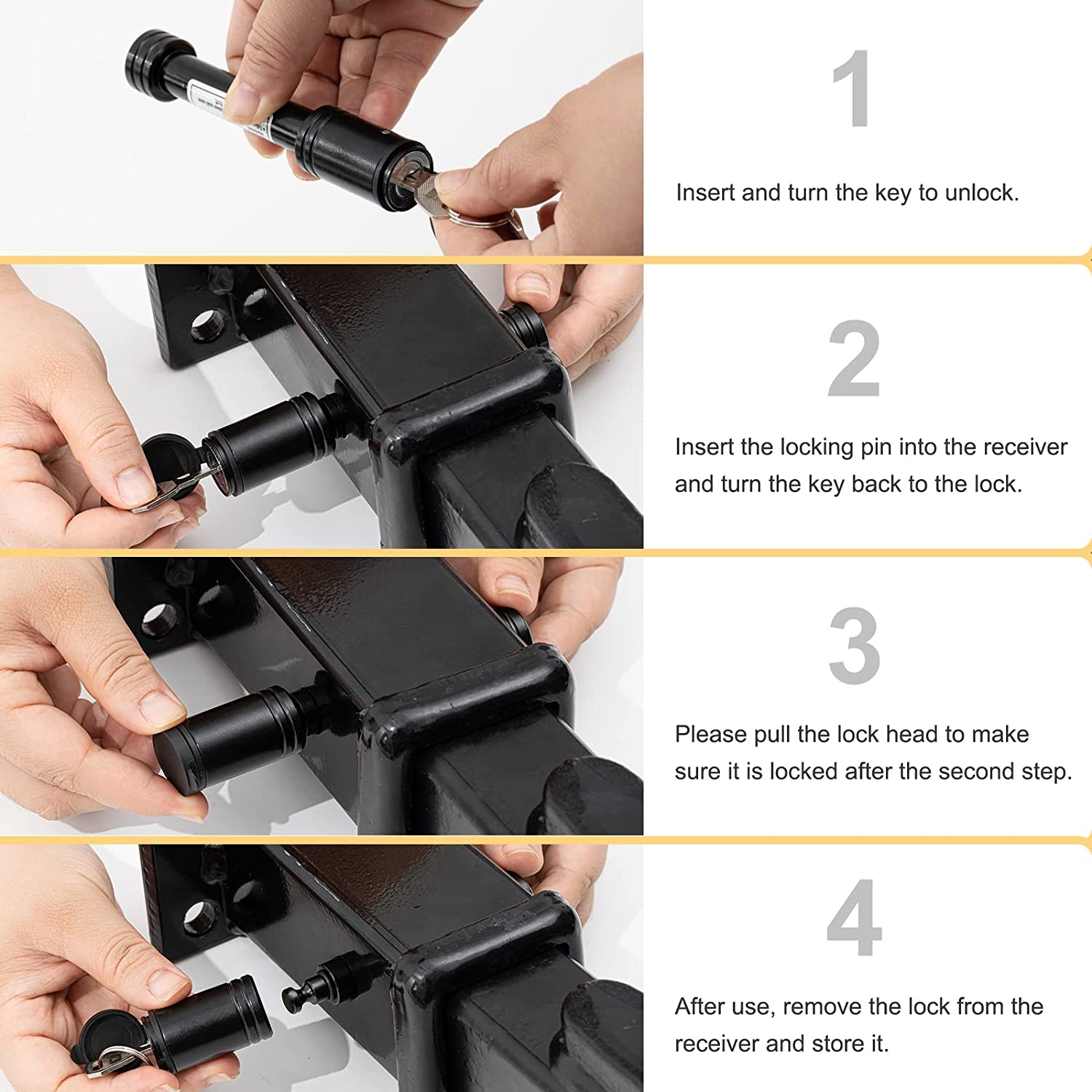 1

Insert and turn the key to unlock.

2

Insert the locking pin into the receiver and turn the key back to the lock.

3

Please pull the lock head to make sure it is locked after the second step.

4

After use, remove the lock from the receiver and store it.