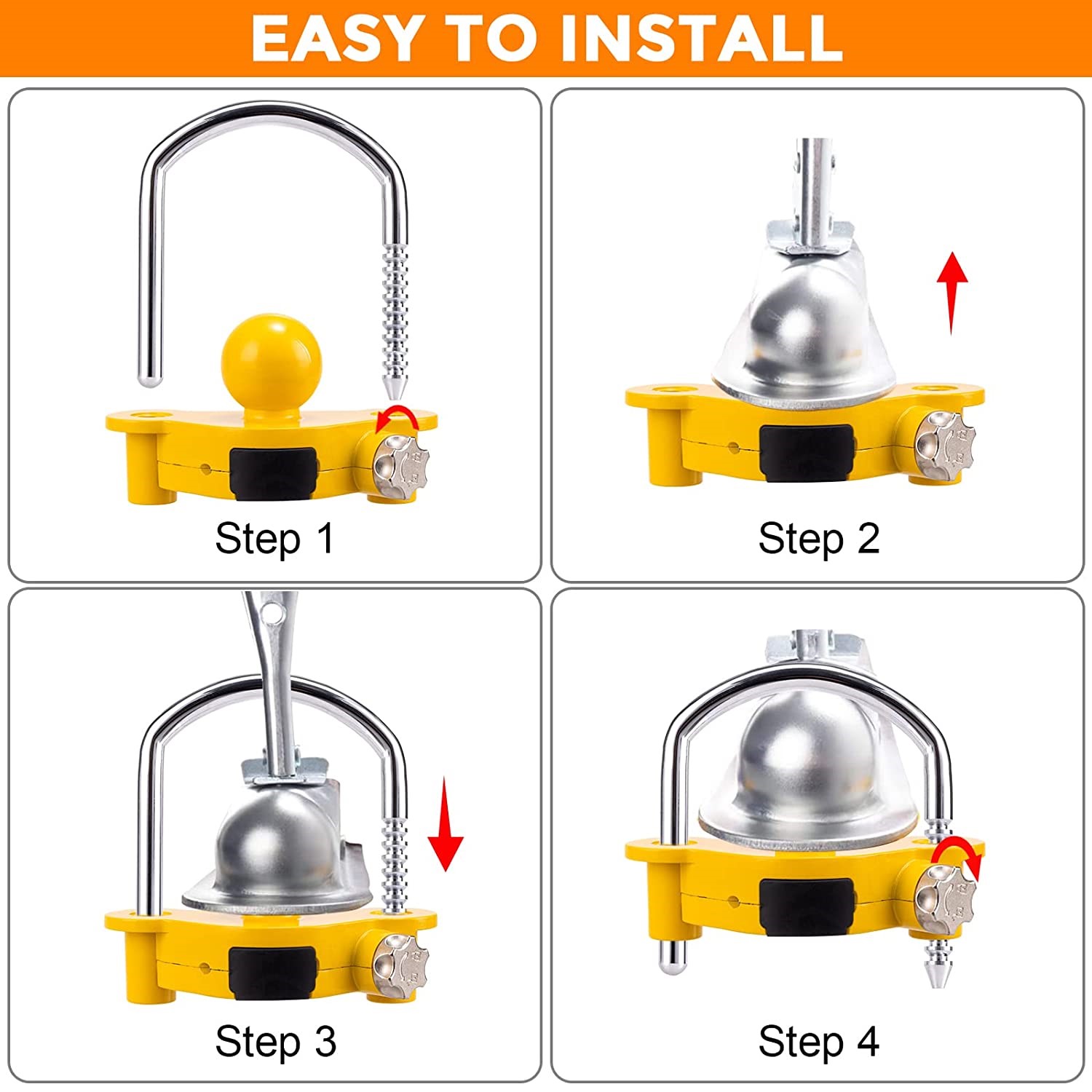 EASY TO INSTALL

Step 1

Step 2

Step 3

Step 4