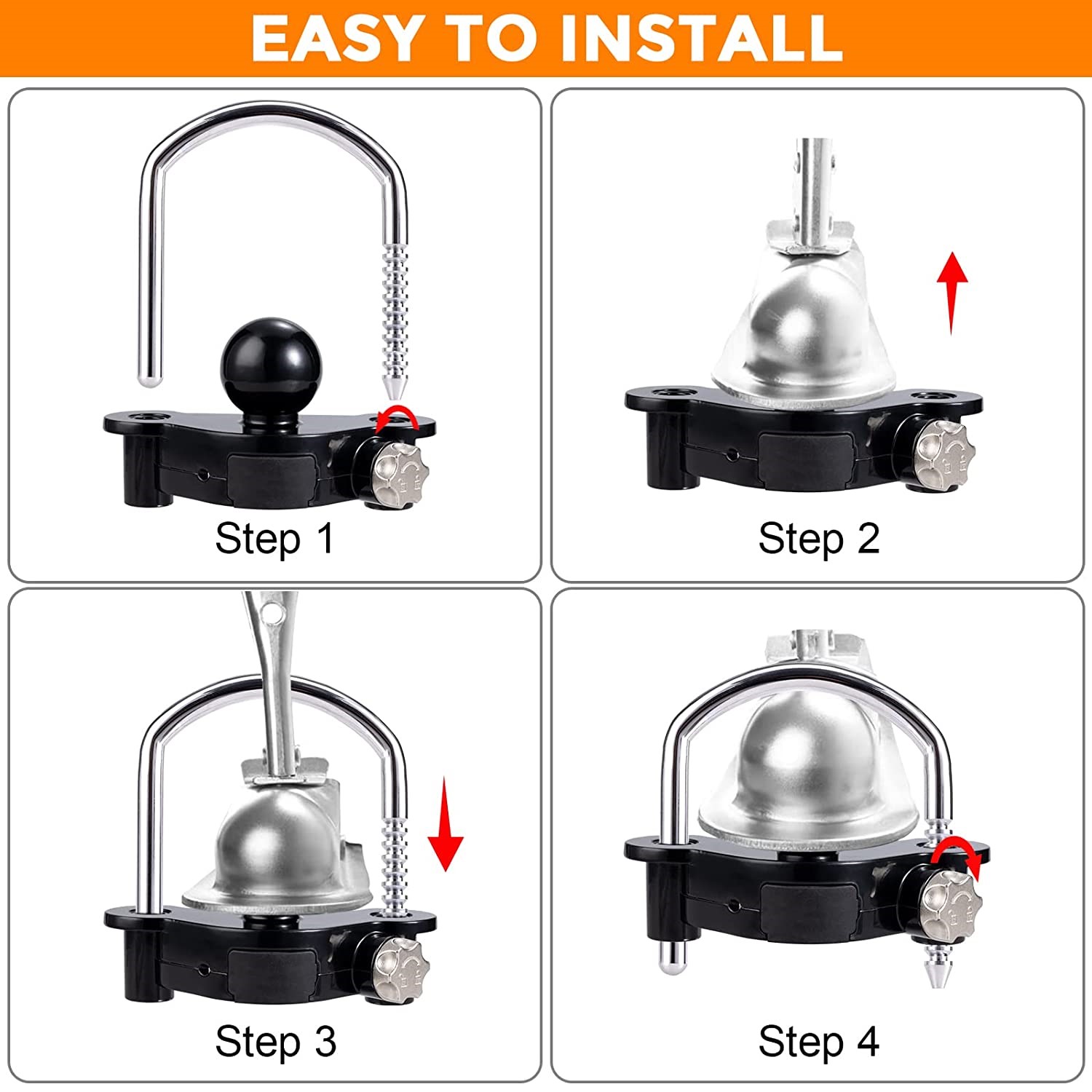 EASY TO INSTALL

Step 1

Step 2

Step 3

Step 4