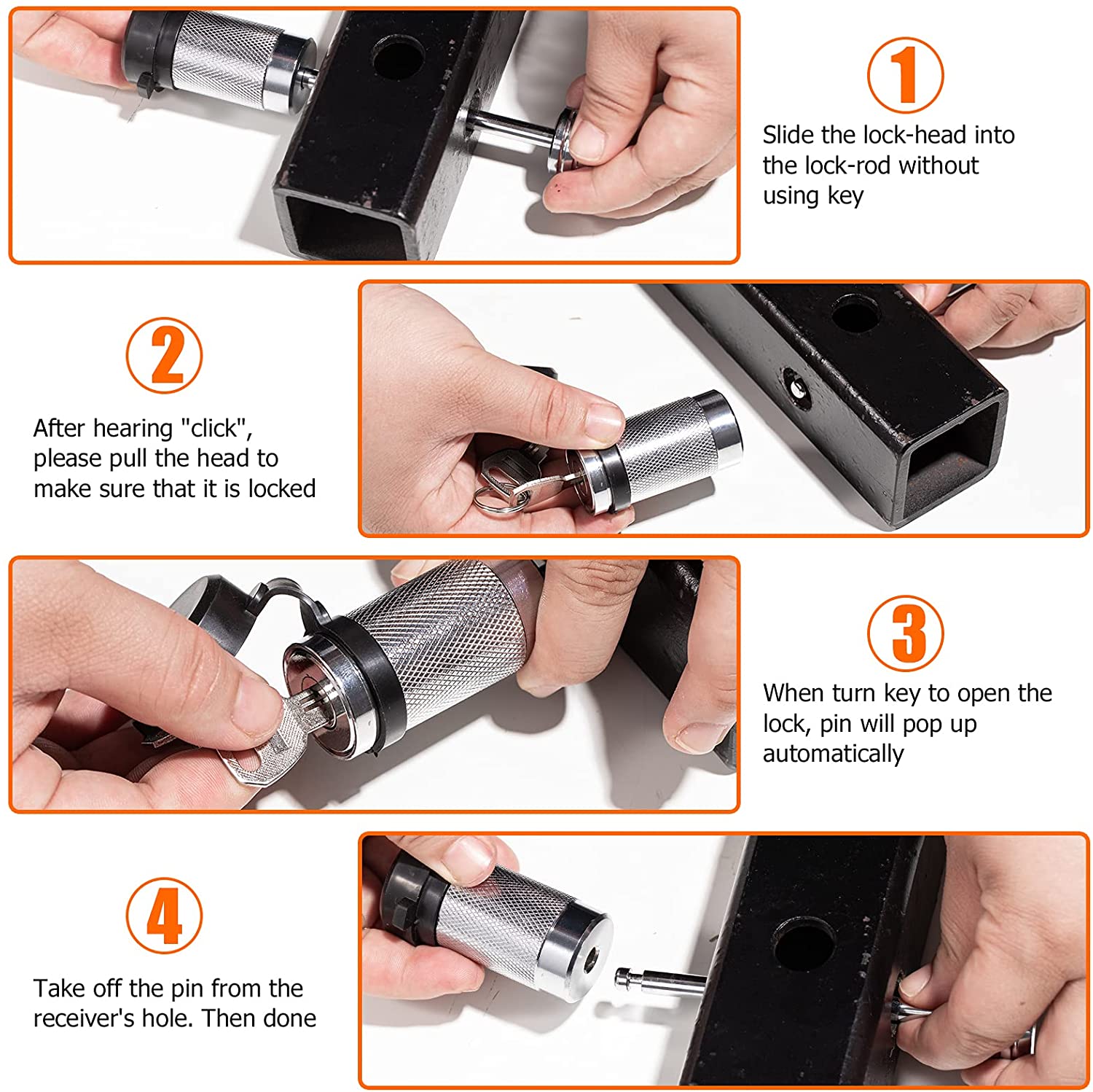 1

Slide the lock-head into the lock-rod without using key

2

After hearing "click", please pull the head to make sure that it is locked

3

When turn key to open the lock, pin will pop up automatically

4

Take off the pin from the receiver's hole. Then done