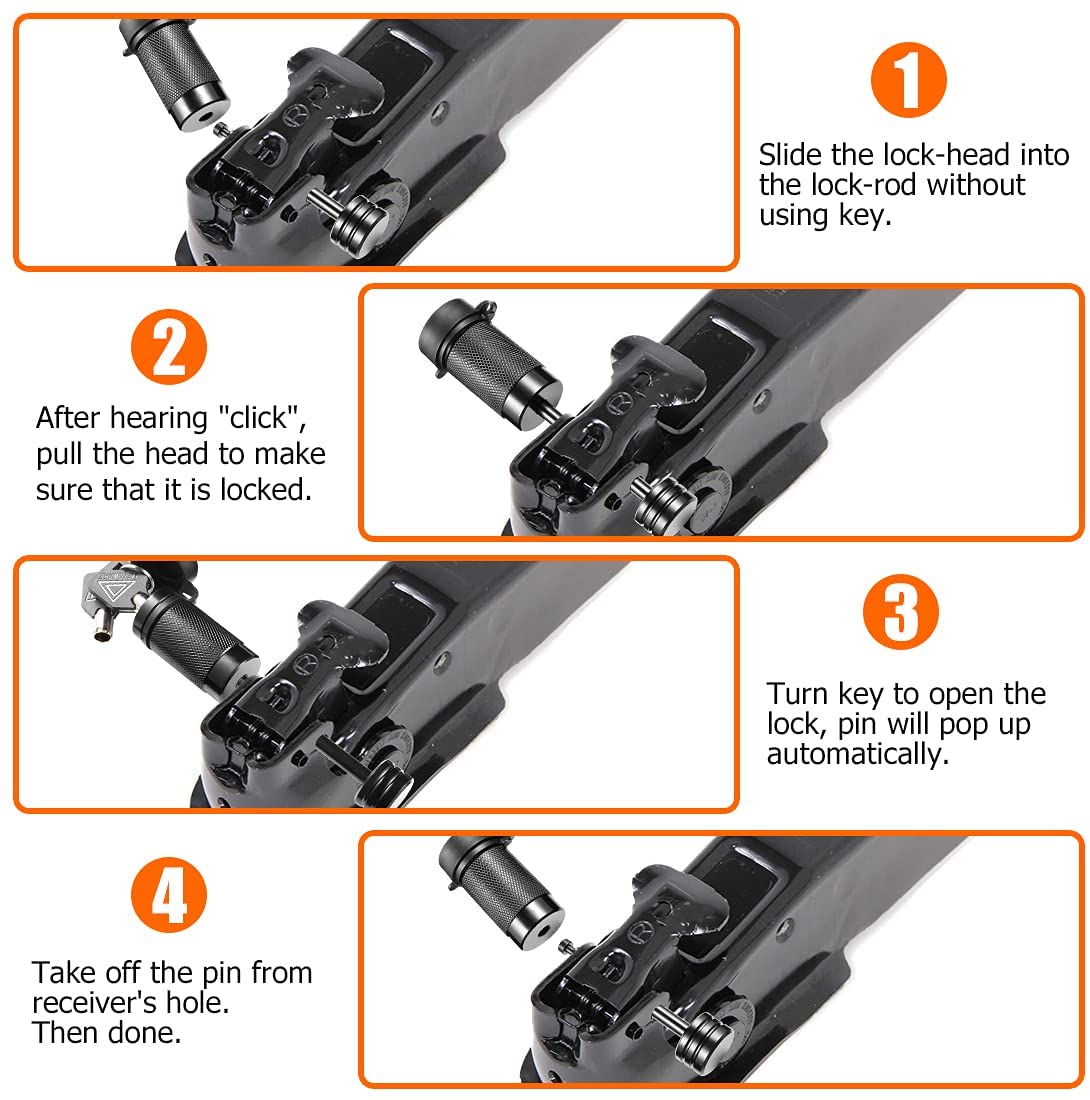 1

Slide the lock-head into the lock-rod without using key.

2

After hearing "click", pull the head to make sure that it is locked.

3

Turn key to open the lock, pin will pop up automatically.

4

Take off the pin from receiver's hole. Then done.