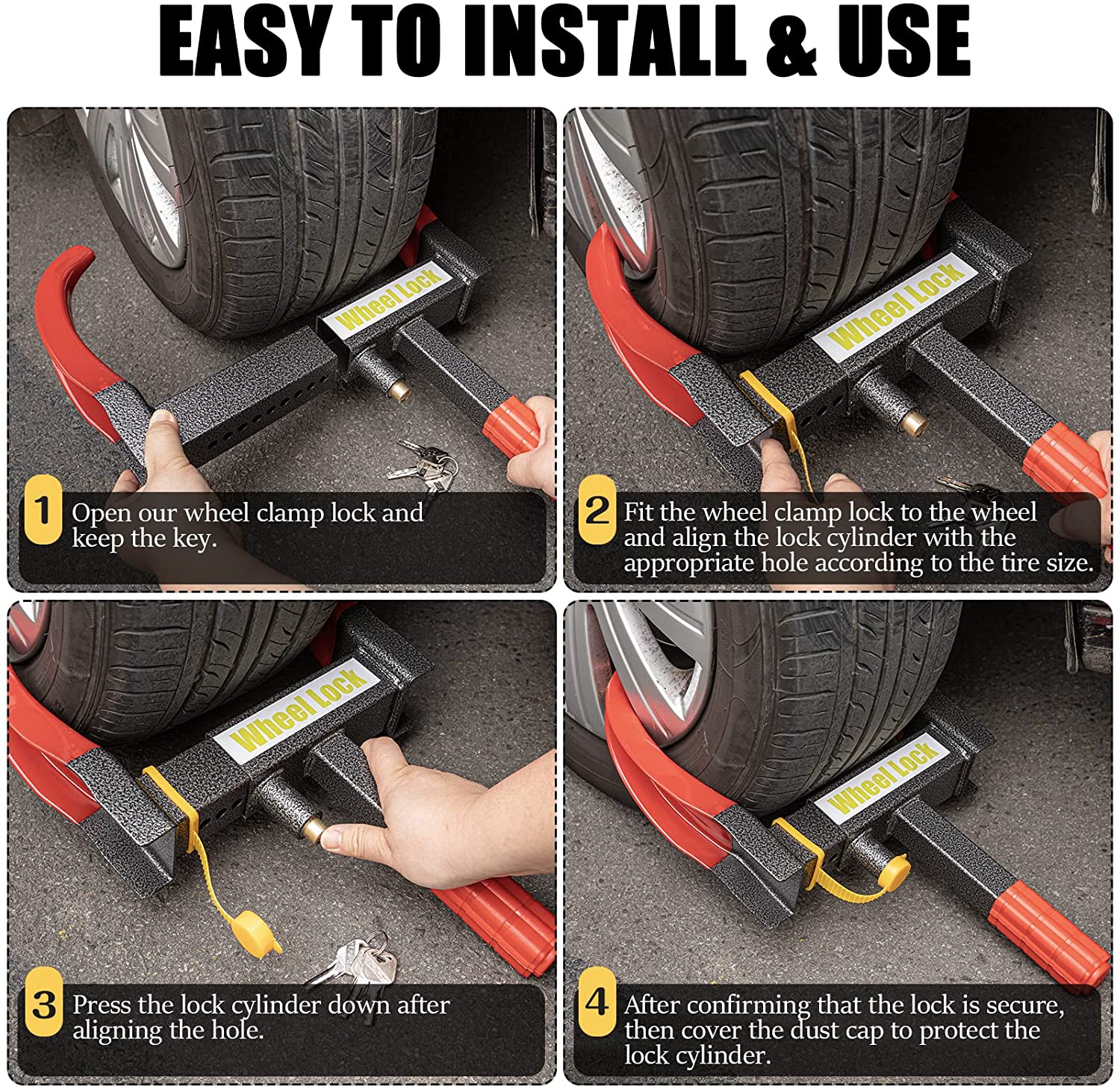 EASY TO INSTALL & USE

Wheel Lock

1 Open our wheel clamp lock and keep the key.

Wheel Lock

2 Fit the wheel clamp lock to the wheel and align the lock cylinder with the appropriate hole according to the tire size.

Wheel Lock

3 Press the lock cylinder down after aligning the hole.

Wheel Lock

4 After confirming that the lock is secure, then cover the dust cap to protect the lock cylinder.