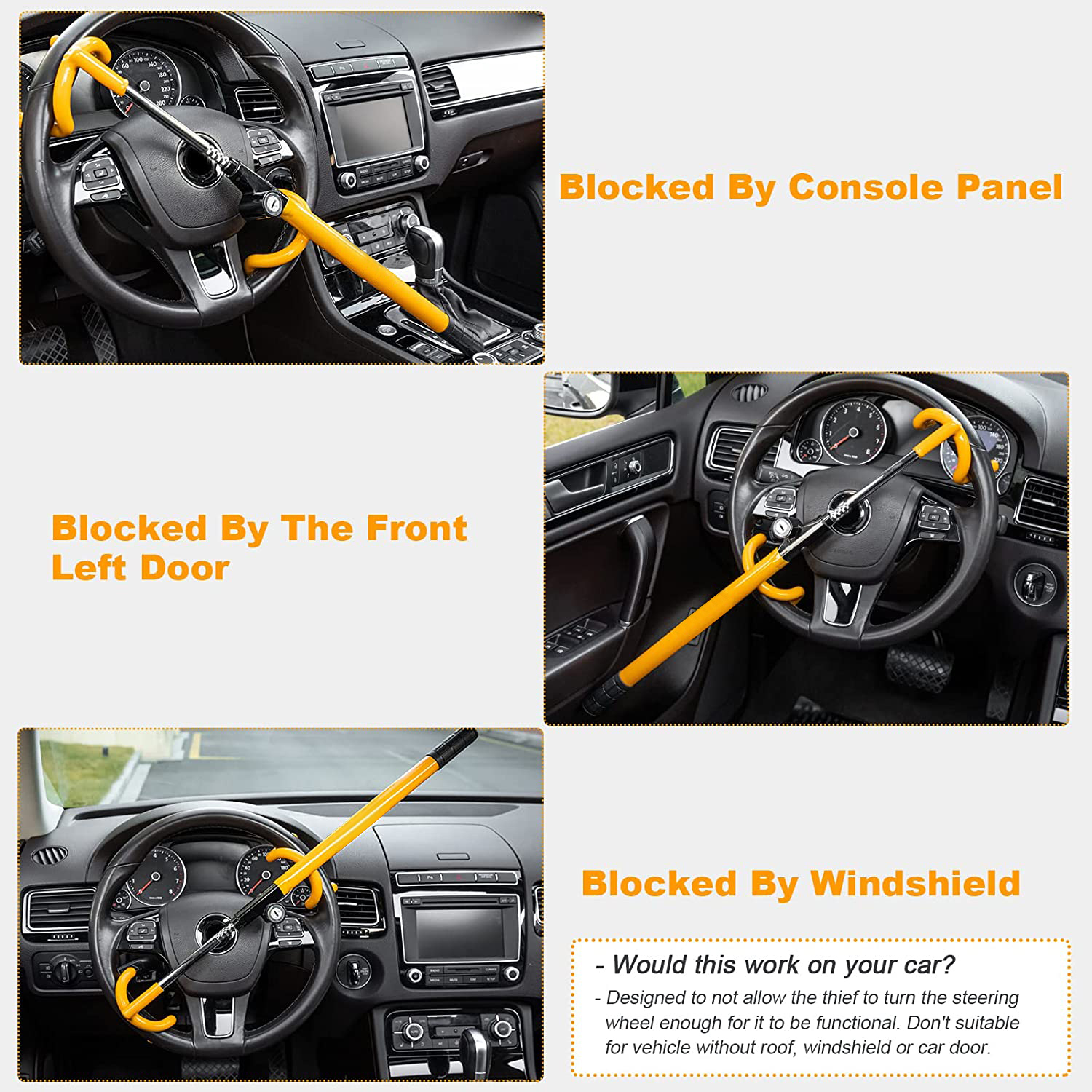 Blocked By Console Panel

Blocked By The Front Left Door

Blocked By Windshield

- Would this work on your car?

- Designed to not allow the thief to turn the steering wheel enough for it to be functional. Don't suitable for vehicle without roof, windshield or car door.