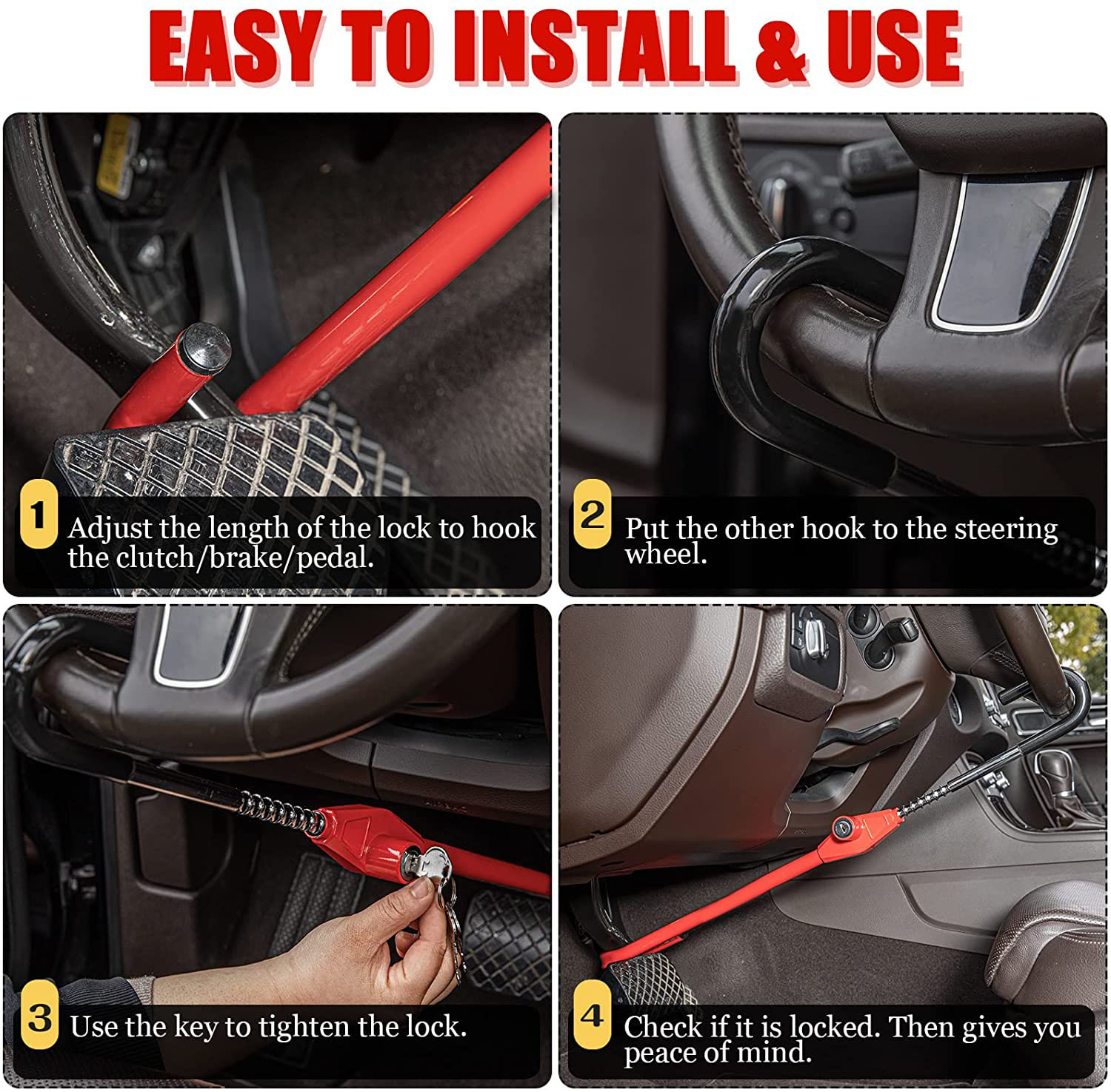 EASY TO INSTALL & USE

1 Adjust the length of the lock to hook the clutch/brake/pedal.

2 Put the other hook to the steering wheel.

3 Use the key to tighten the lock.

4 Check if it is locked. Then gives you peace of mind.