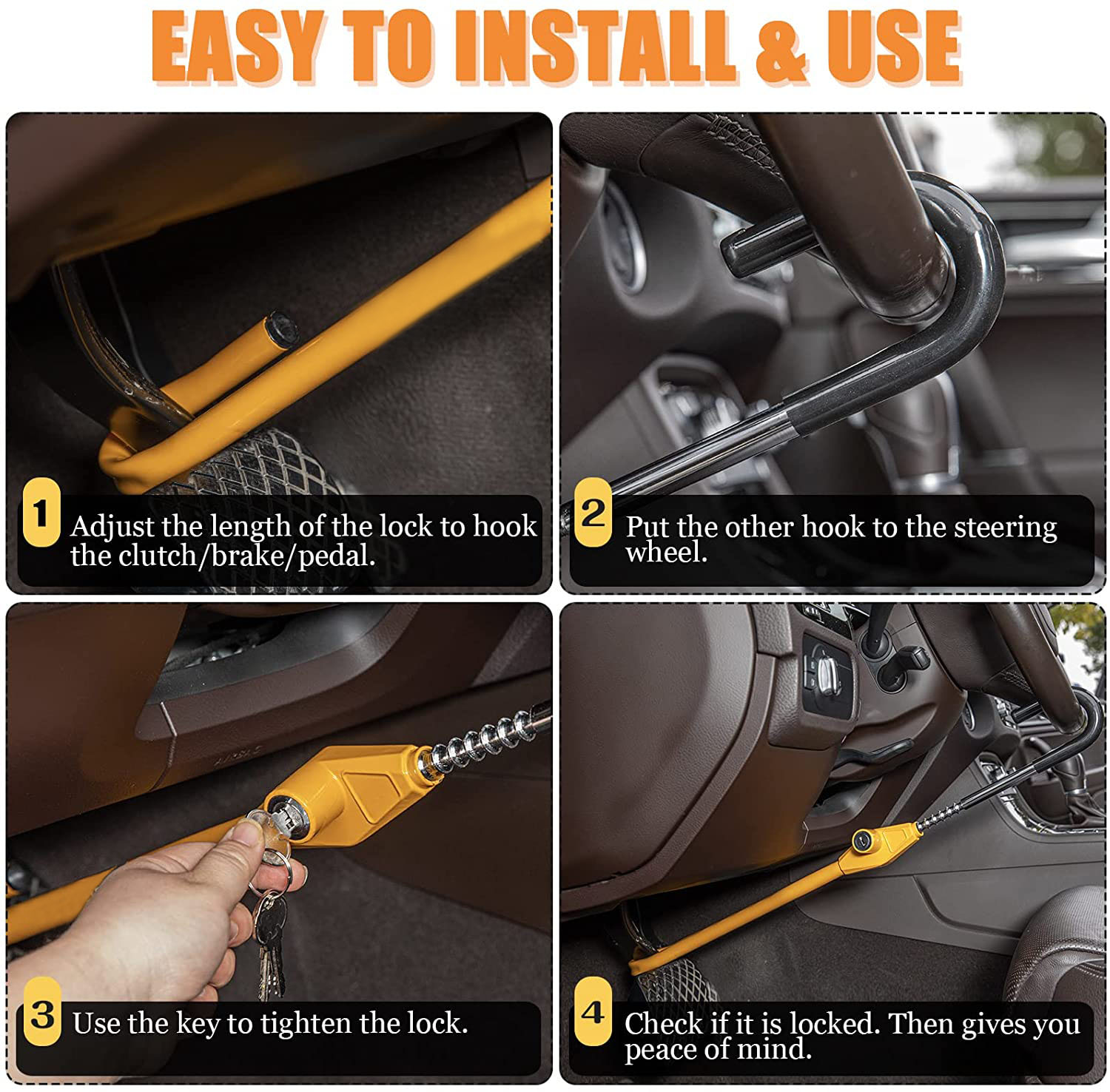 EASY TO INSTALL & USE

1 Adjust the length of the lock to hook the clutch/brake/pedal.

2 Put the other hook to the steering wheel.

3 Use the key to tighten the lock.

4 Check if it is locked. Then gives you peace of mind.