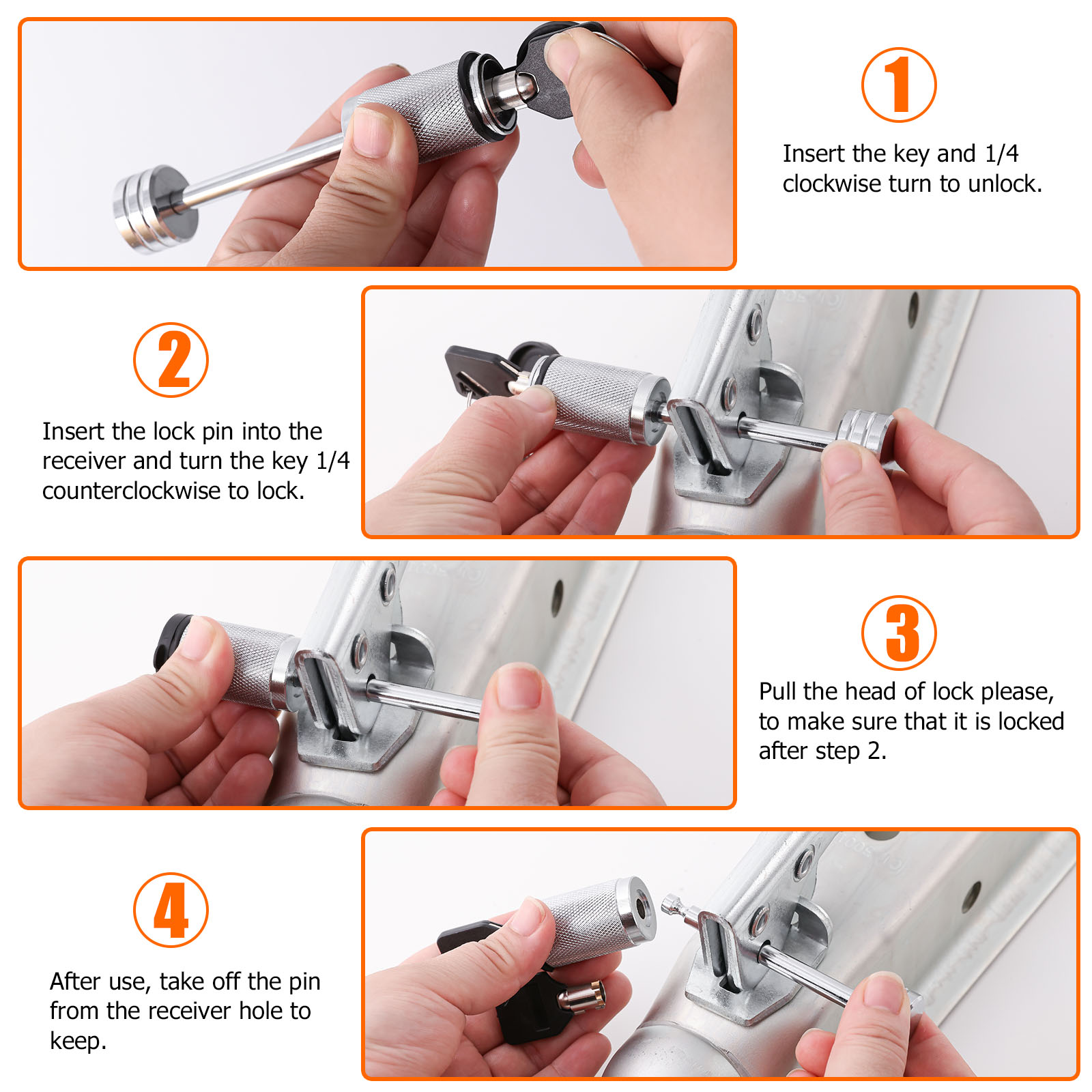 1

Insert the key and 1/4 clockwise turn to unlock.

2

Insert the lock pin into the receiver and turn the key 1/4 counterclockwise to lock.

3

Pull the head of lock please, to make sure that it is locked after step 2.

4

After use, take off the pin from the receiver hole to keep.