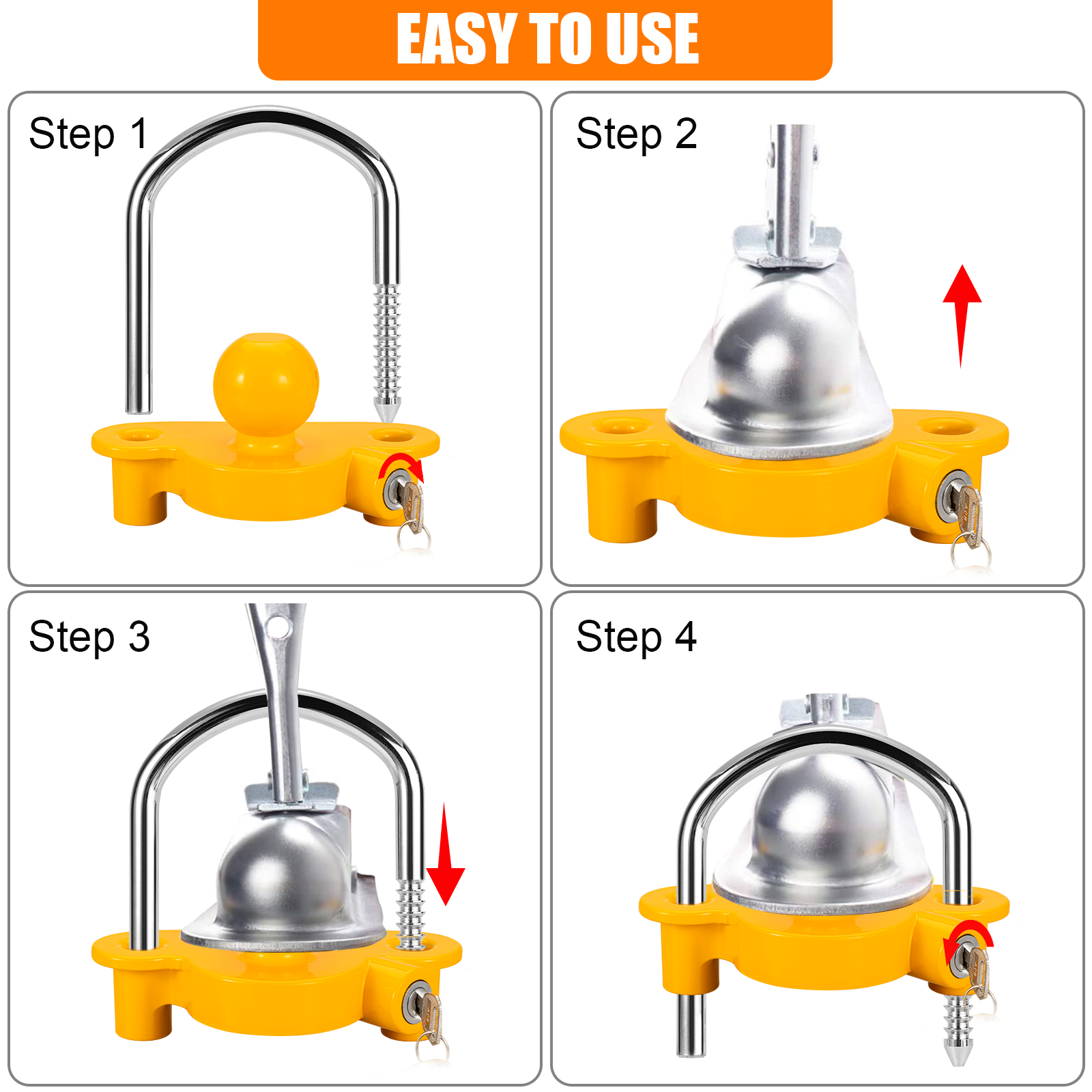 EASY TO USE

Step 1

Step 2

Step 3

Step 4