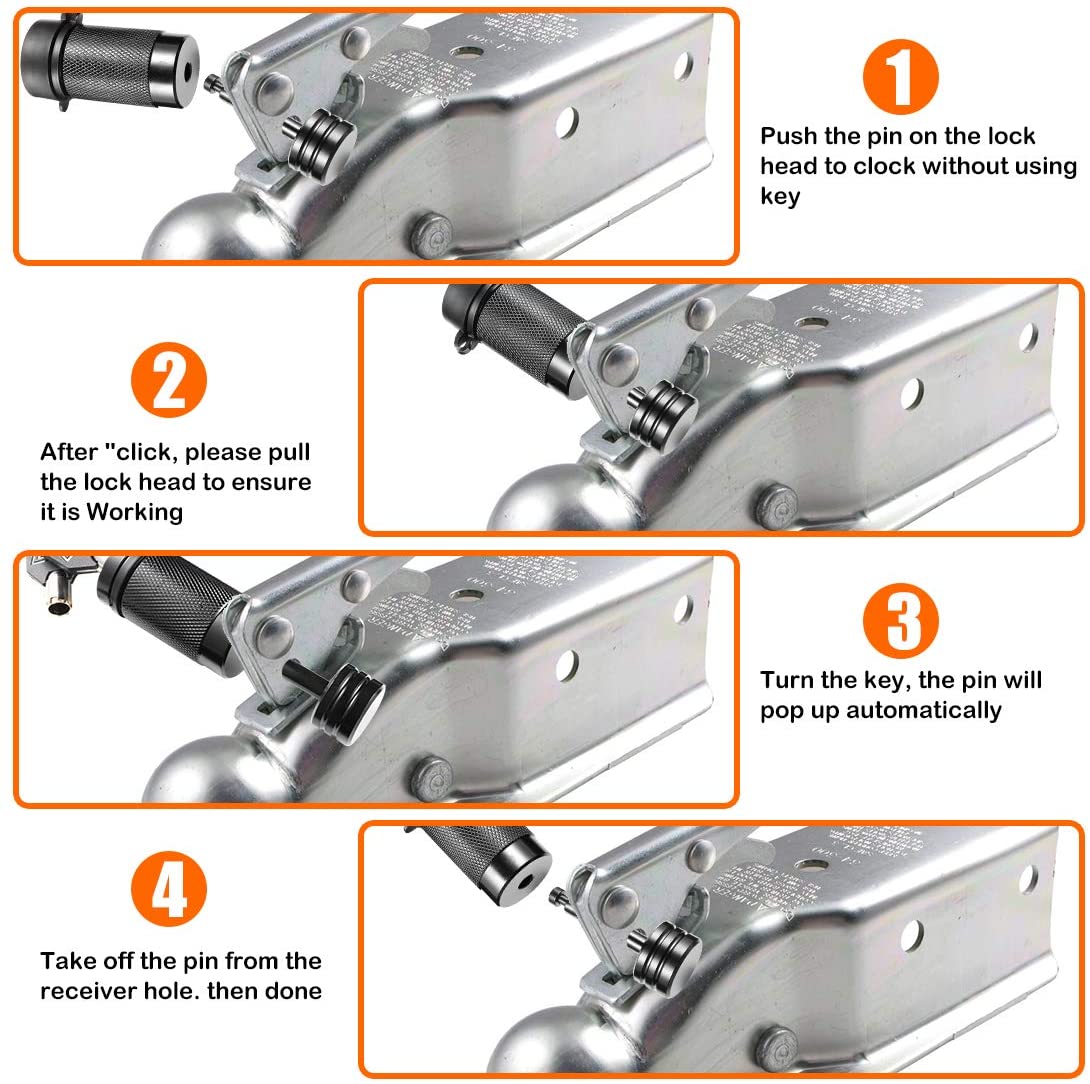 1

Push the pin on the lock head to clock without using key

2

After "click, please pull the lock head to ensure it is Working

3

Turn the key, the pin will pop up automatically

4

Take off the pin from the receiver hole. then done