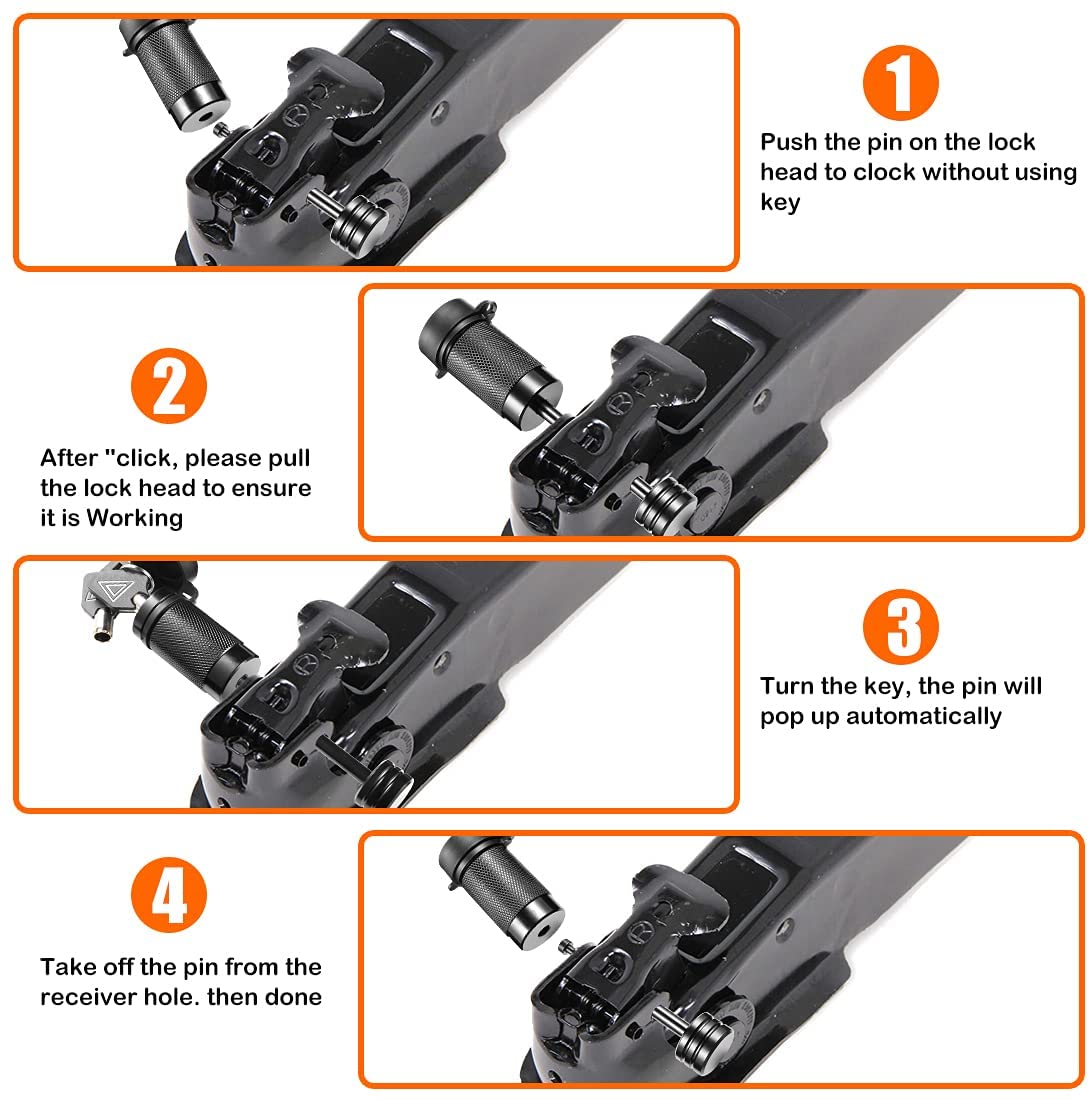 1

Push the pin on the lock head to clock without using key

2

After "click, please pull the lock head to ensure it is Working

3

Turn the key, the pin will pop up automatically

4

Take off the pin from the receiver hole. then done