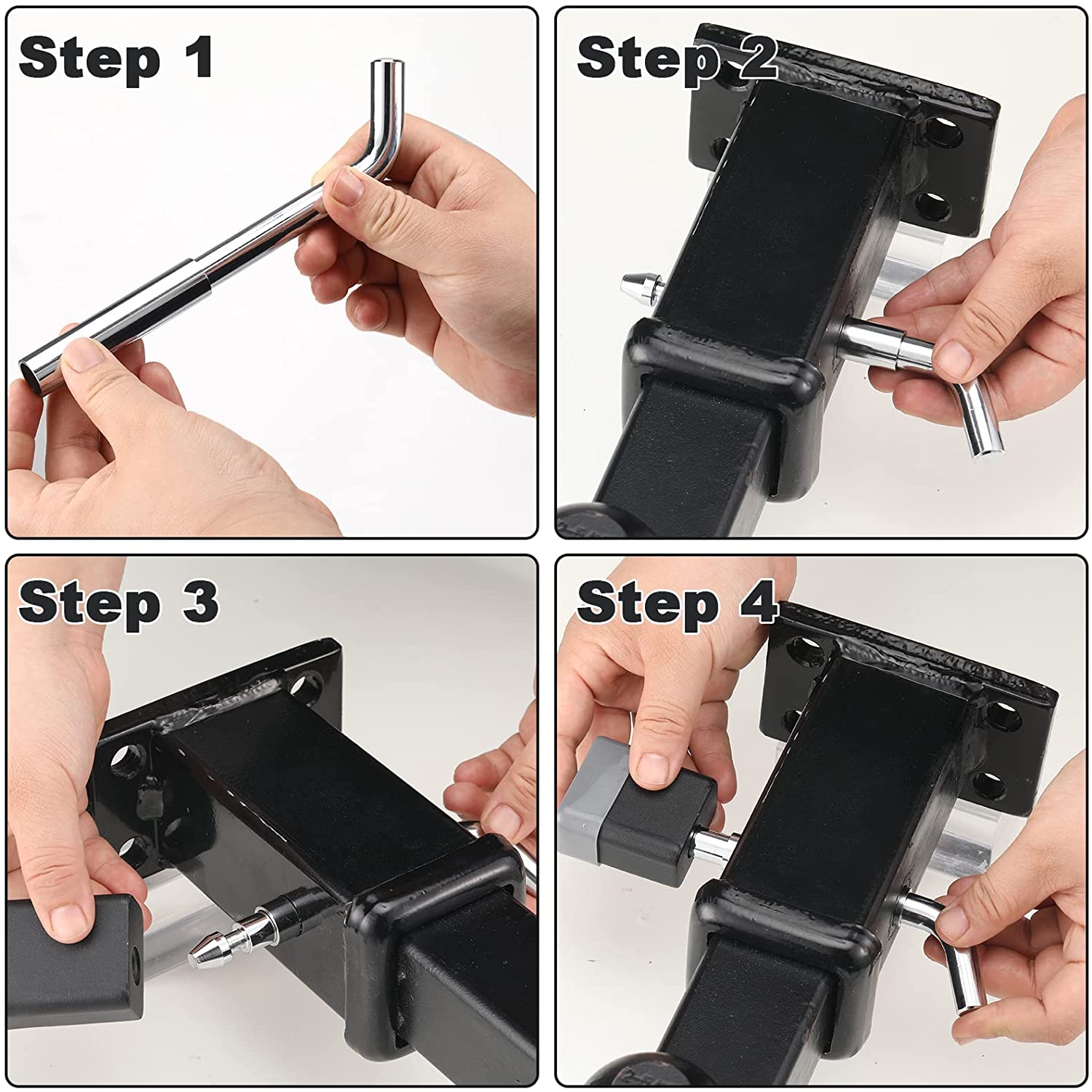 Step 1

Step 2

Step 3

Step 4