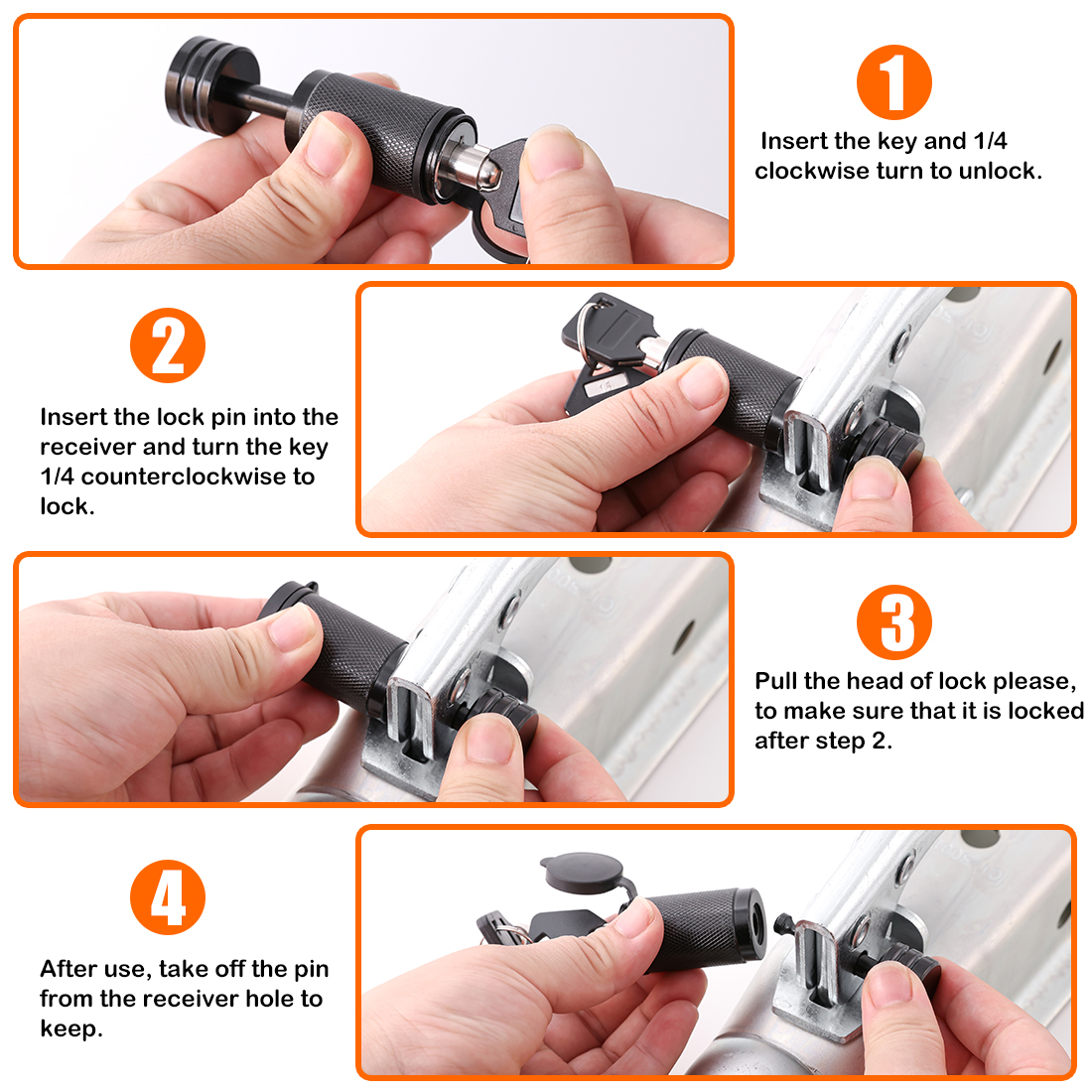 1

Insert the key and 1/4 clockwise turn to unlock.

2

Insert the lock pin into the receiver and turn the key 1/4 counterclockwise to lock.

3

Pull the head of lock please, to make sure that it is locked after step 2.

4

After use, take off the pin from the receiver hole to keep.