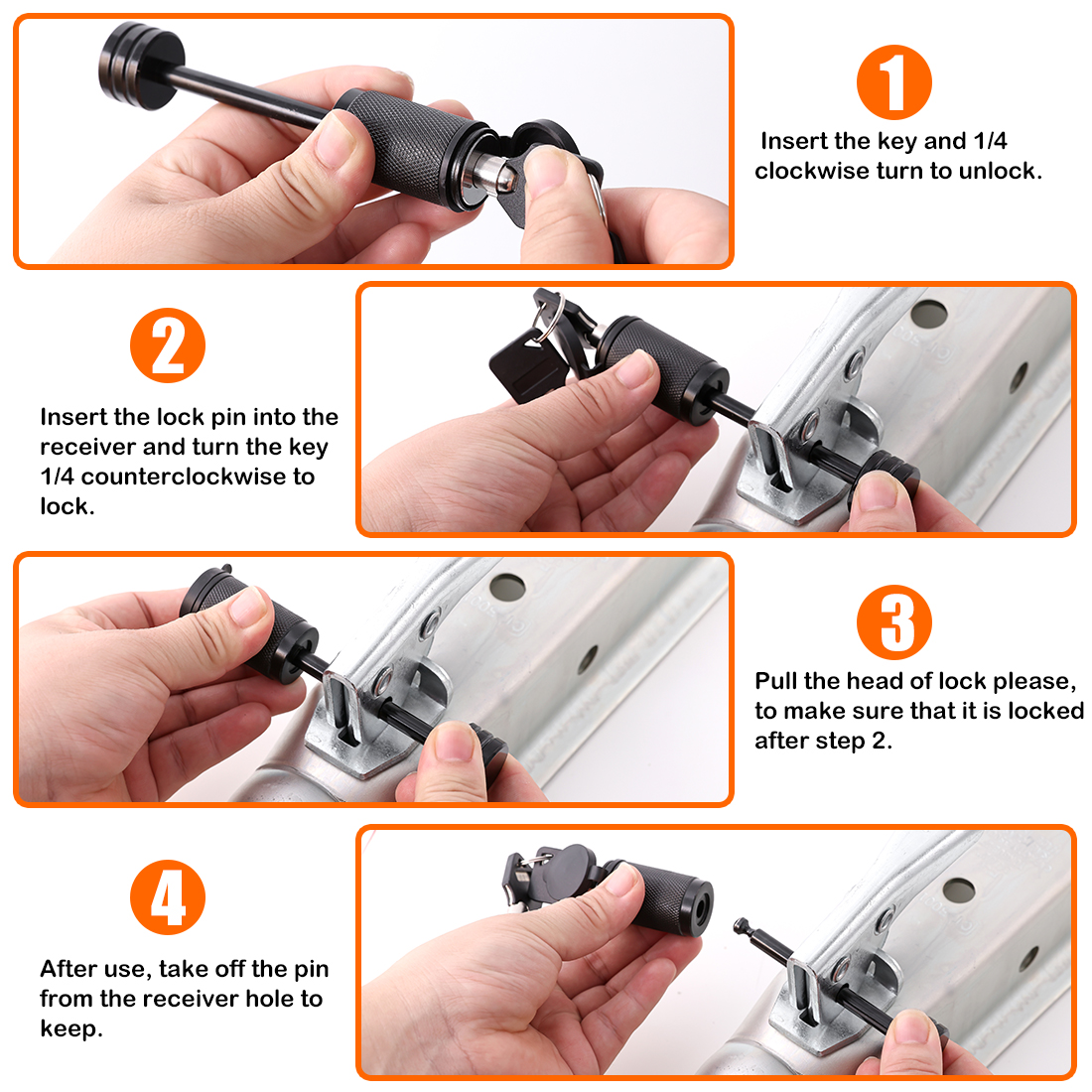 1

Insert the key and 1/4 clockwise turn to unlock.

2

Insert the lock pin into the receiver and turn the key 1/4 counterclockwise to lock.

3

Pull the head of lock please, to make sure that it is locked after step 2.

4

After use, take off the pin from the receiver hole to keep.