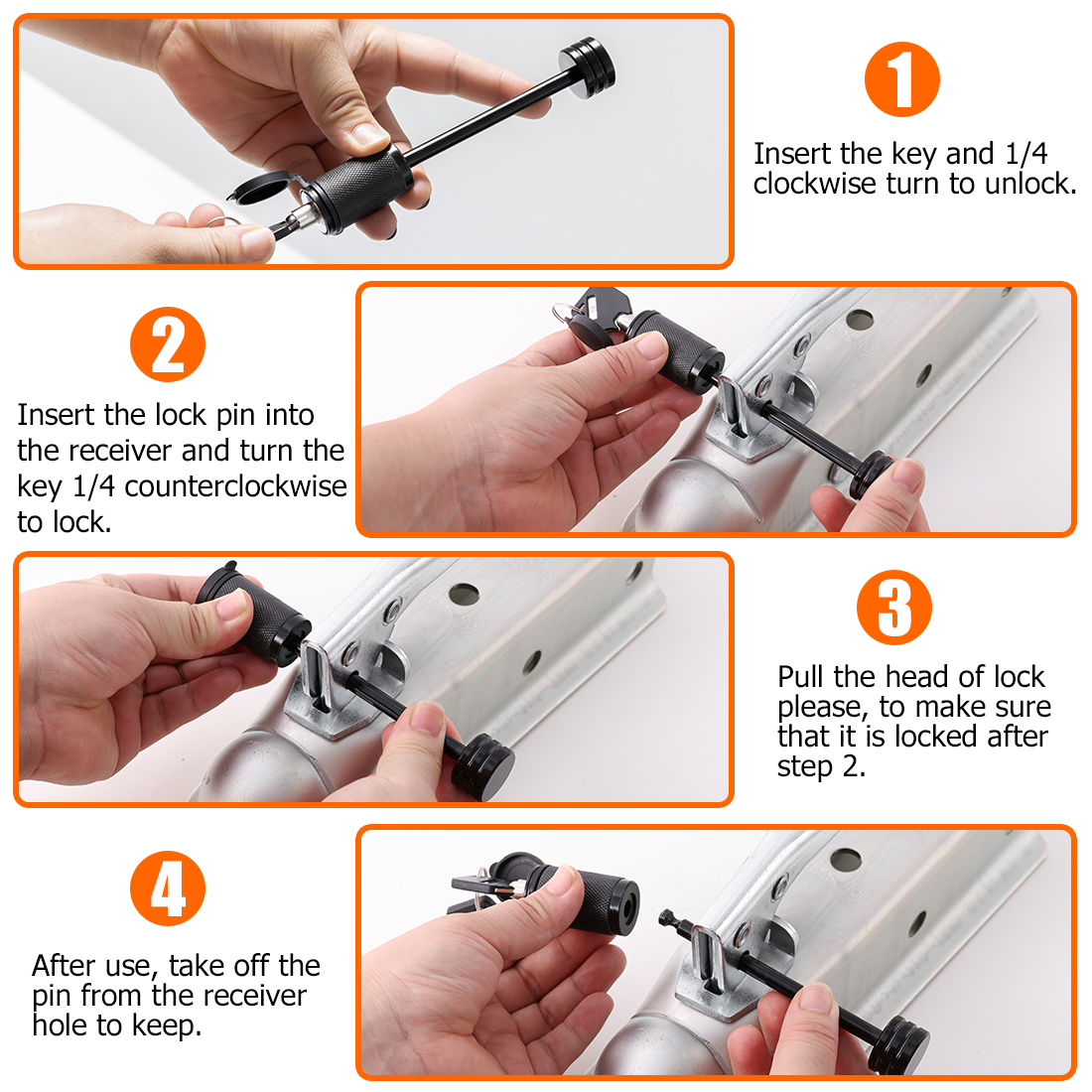 1

Insert the key and 1/4 clockwise turn to unlock.

2

Insert the lock pin into the receiver and turn the key 1/4 counterclockwise to lock.

3

Pull the head of lock please, to make sure that it is locked after step 2.

4

After use, take off the pin from the receiver hole to keep.