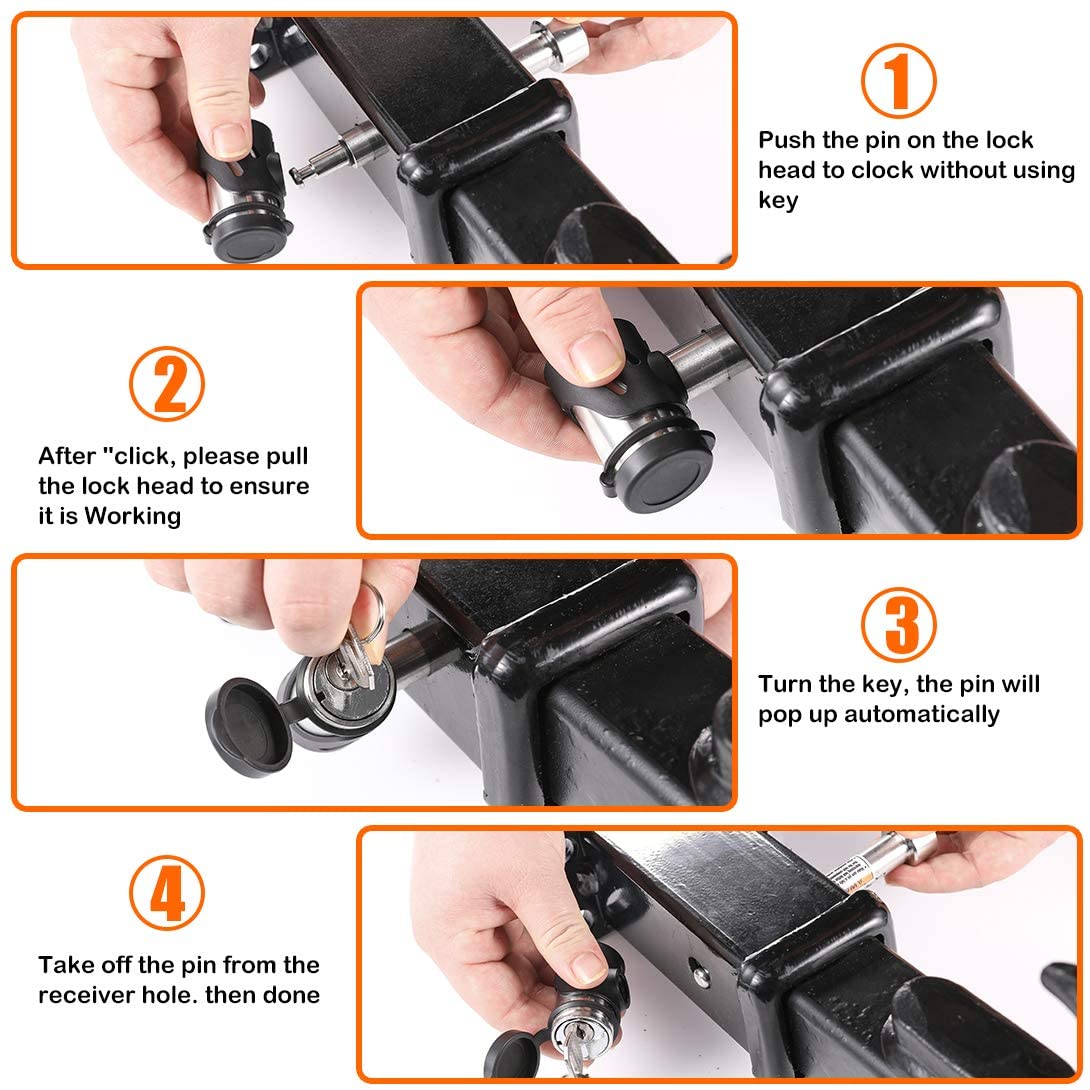 1

Push the pin on the lock head to clock without using key

2

After "click, please pull the lock head to ensure it is Working

3

Turn the key, the pin will pop up automatically

4

Take off the pin from the receiver hole. then done