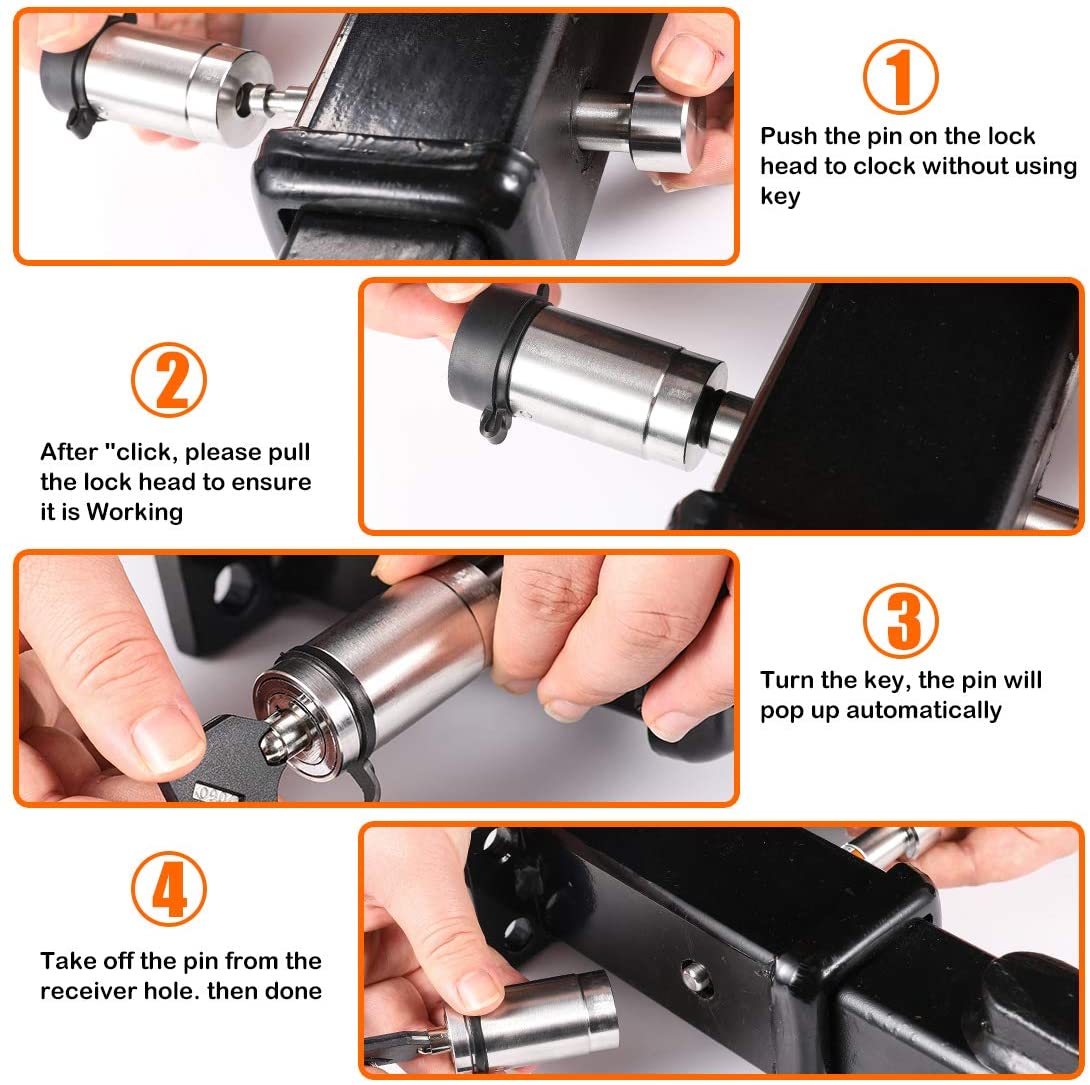 1

Push the pin on the lock head to clock without using key

2

After "click, please pull the lock head to ensure it is Working

3

Turn the key, the pin will pop up automatically

4

Take off the pin from the receiver hole. then done