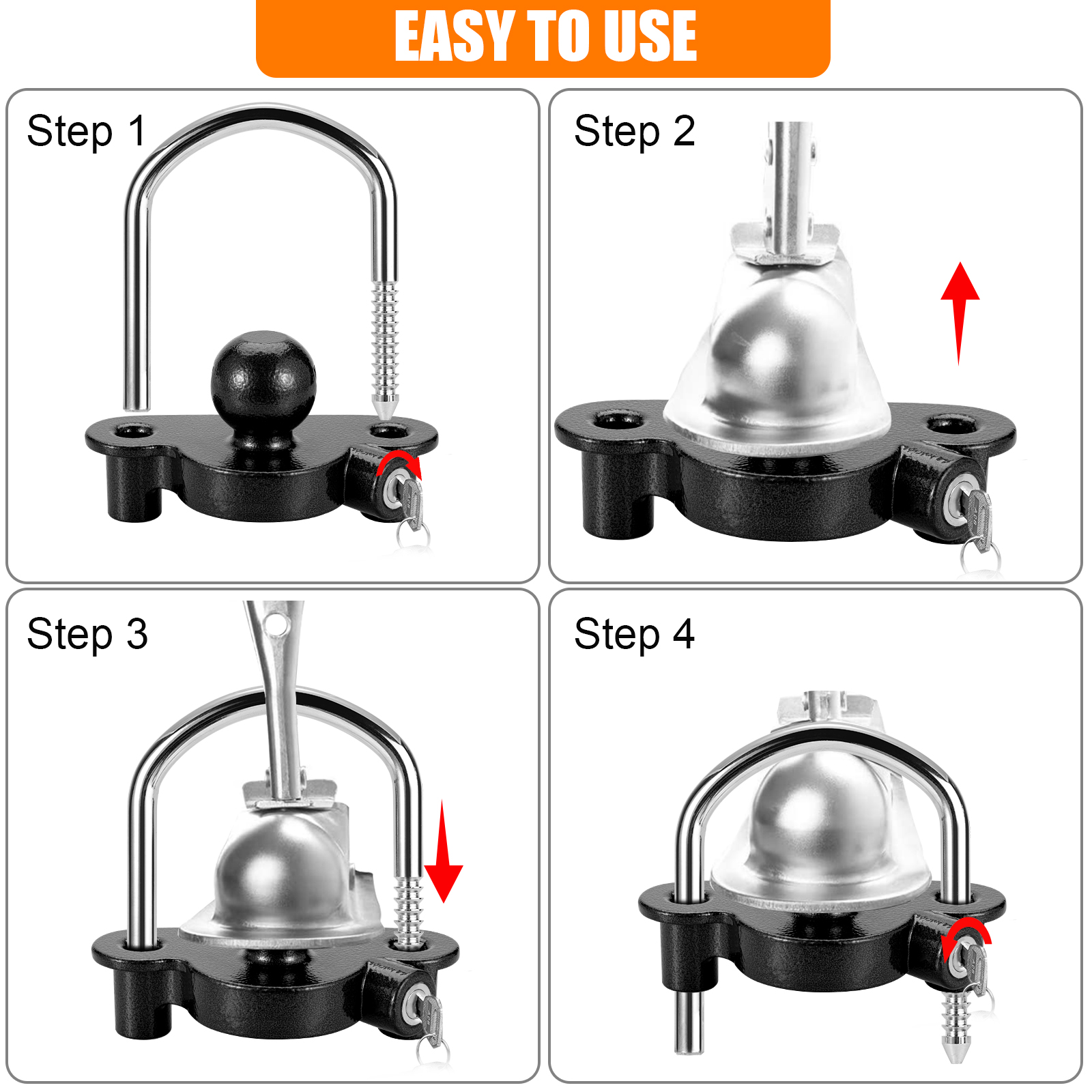 EASY TO USE

Step 1

Step 2

Step 3

Step 4