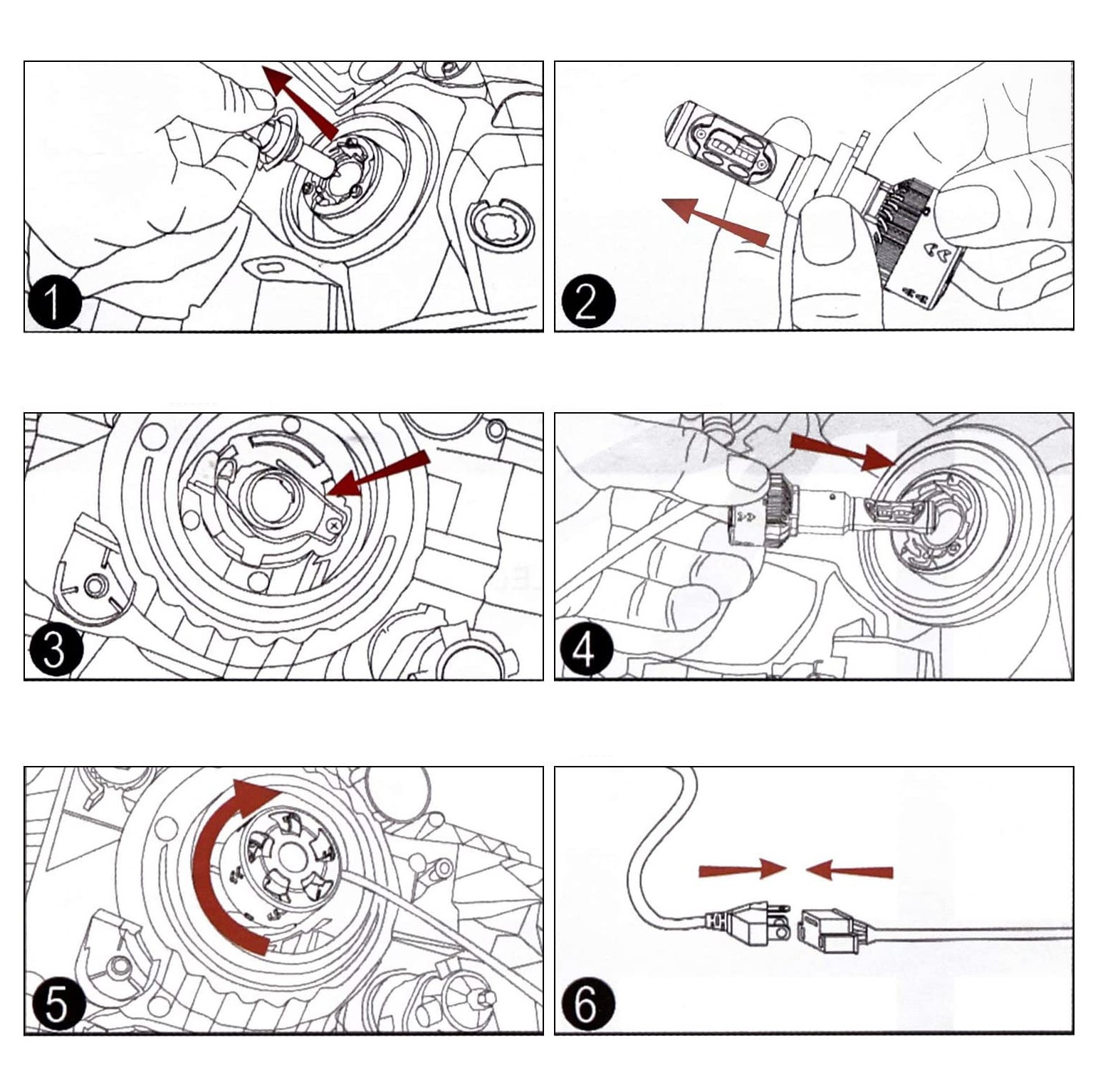 1

2

3

4

5

6