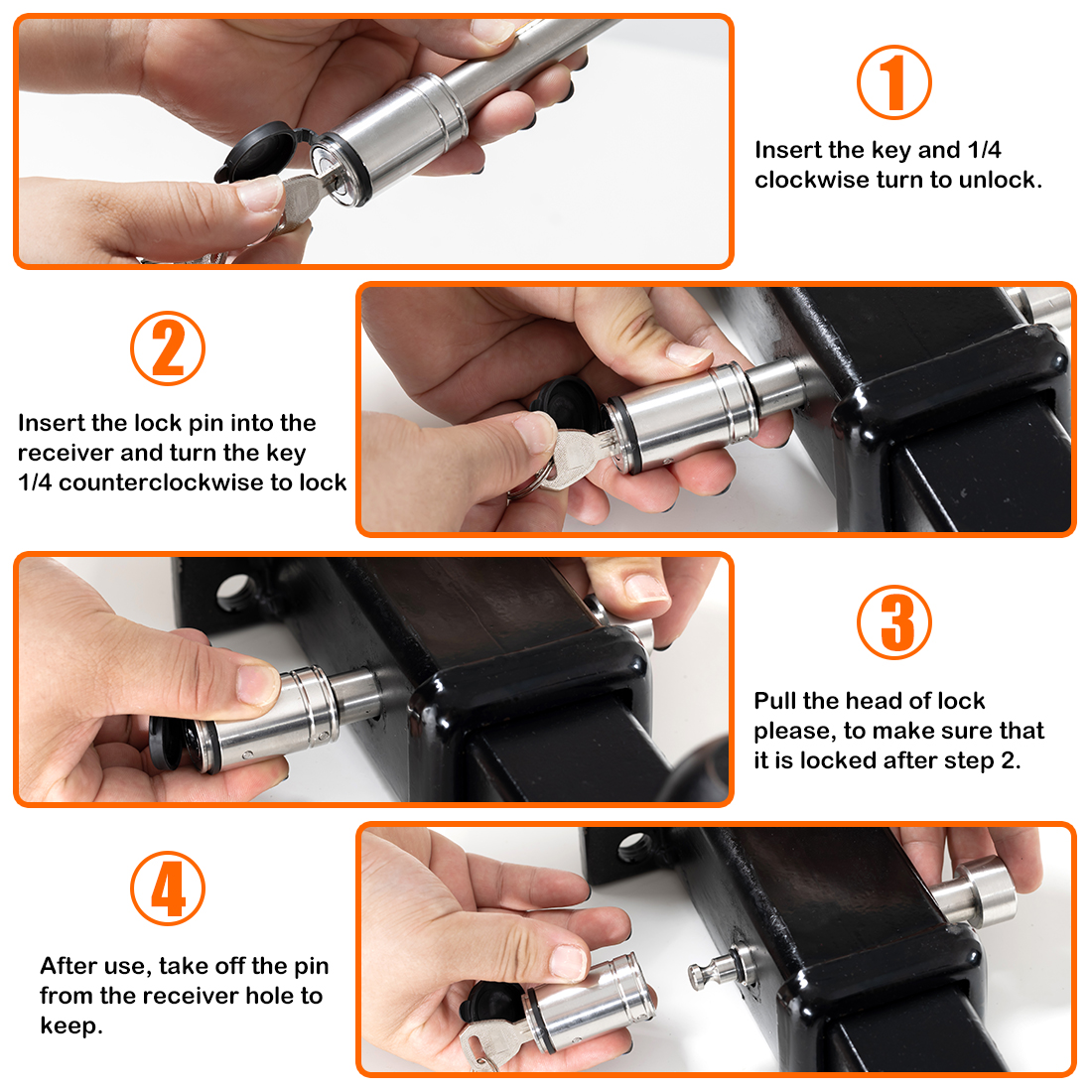 1

Insert the key and 1/4 clockwise turn to unlock.

2

Insert the lock pin into the receiver and turn the key 1/4 counterclockwise to lock

3

Pull the head of lock please, to make sure that it is locked after step 2.

4

After use, take off the pin from the receiver hole to keep.