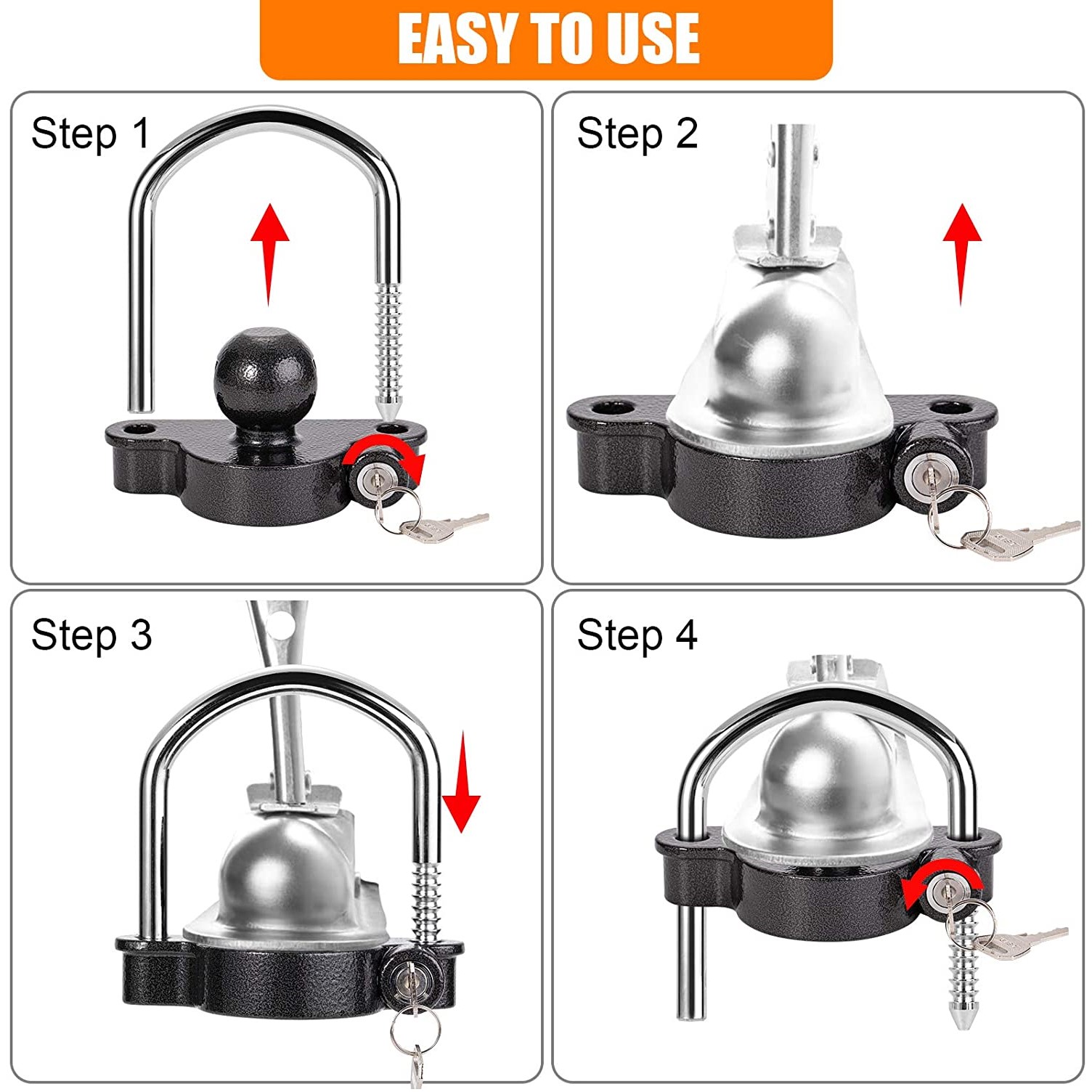 EASY TO USE

Step 1

Step 2

Step 3

Step 4